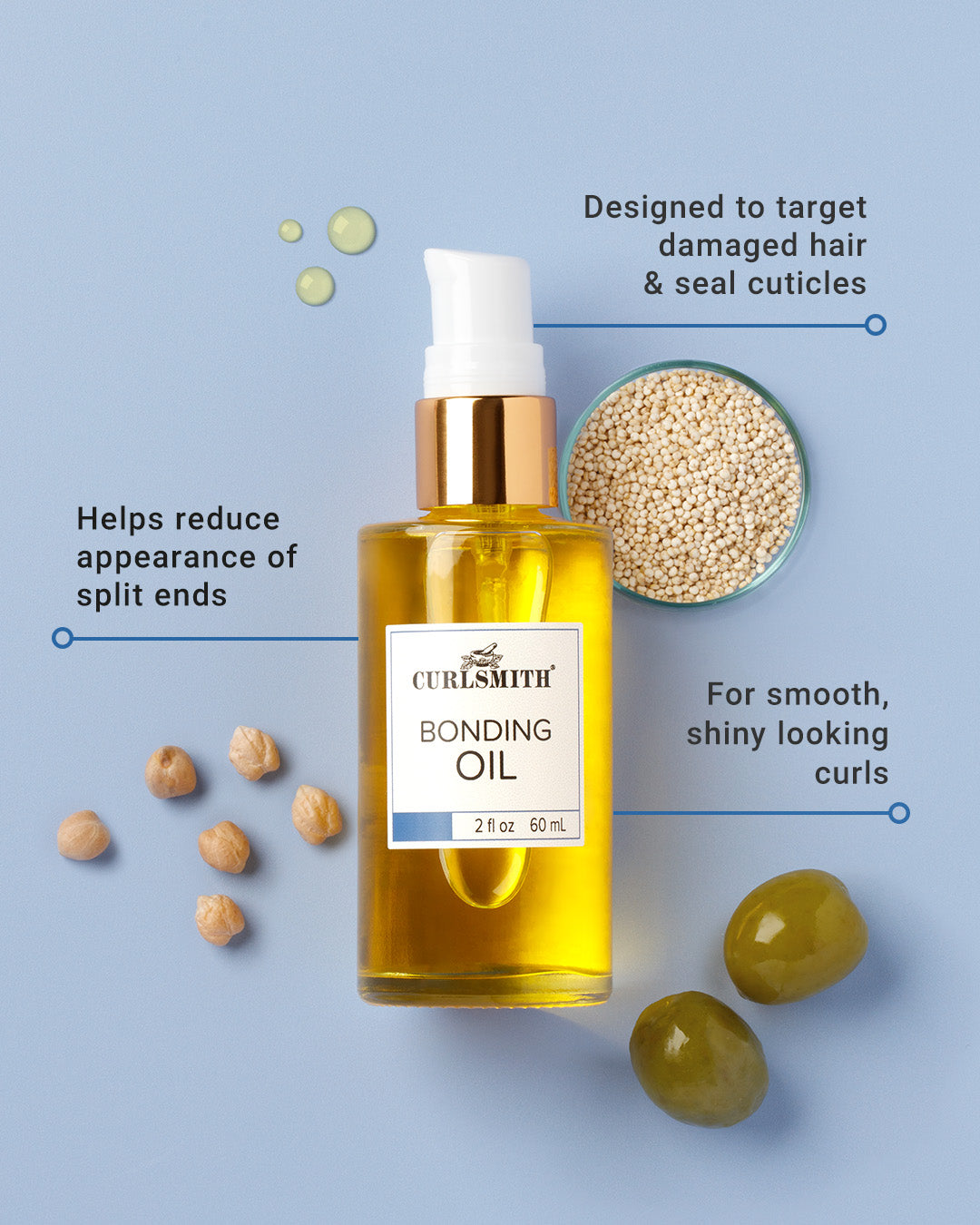 Designed to target damaged hair & seal cuticles

Helps reduce appearance of split ends

CURLSMITH®

BONDING
OIL

2 fl oz 60 mL

For smooth, shiny looking curls